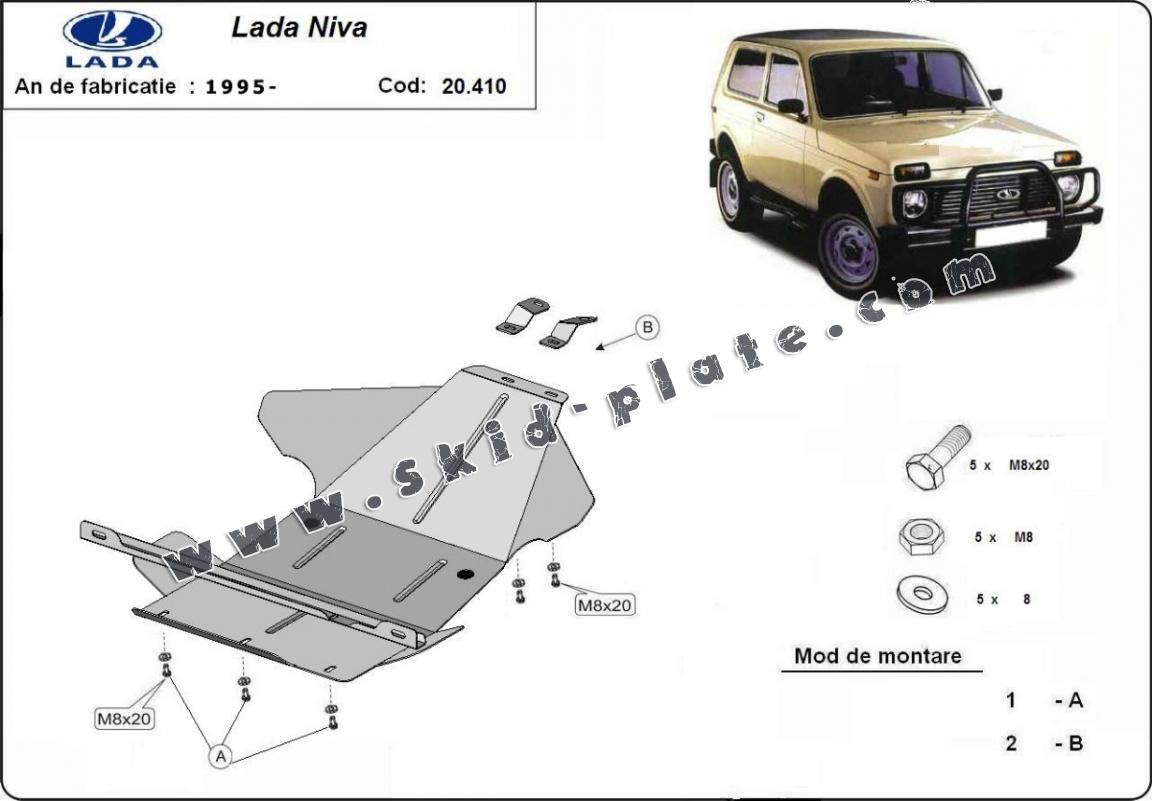 LADA

Lada Niva

An de fabricatie : 1995-

Cod: 20.410

www.skid-plate.com

B

M8x20

M8x20

A

5 x M8x20

5 x M8

5 x 8

Mod de montare

1 - A

2 - B