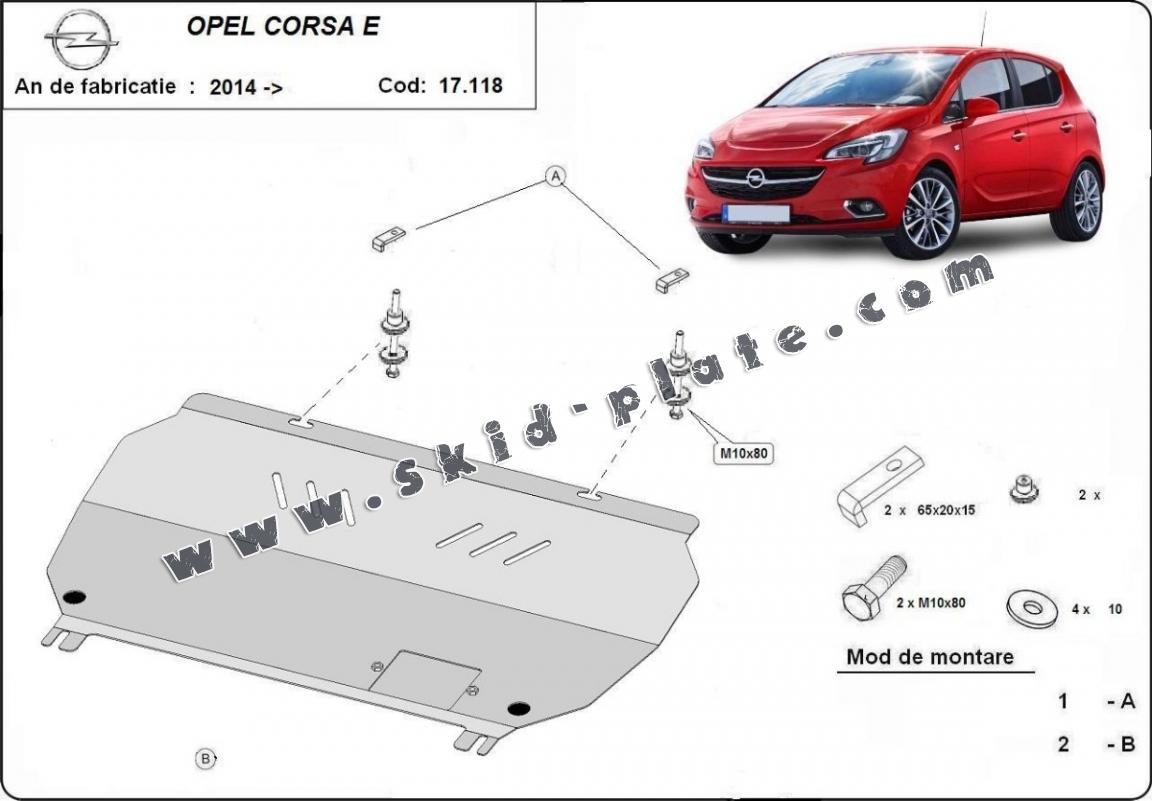 OPEL CORSA E

An de fabricatie : 2014 ->

Cod: 17.118

A

M10x80

www.skid-plate.com

2 x 65x20x15

2 x

2 x M10x80

4 x 10

Mod de montare

1 - A

2 - B

B