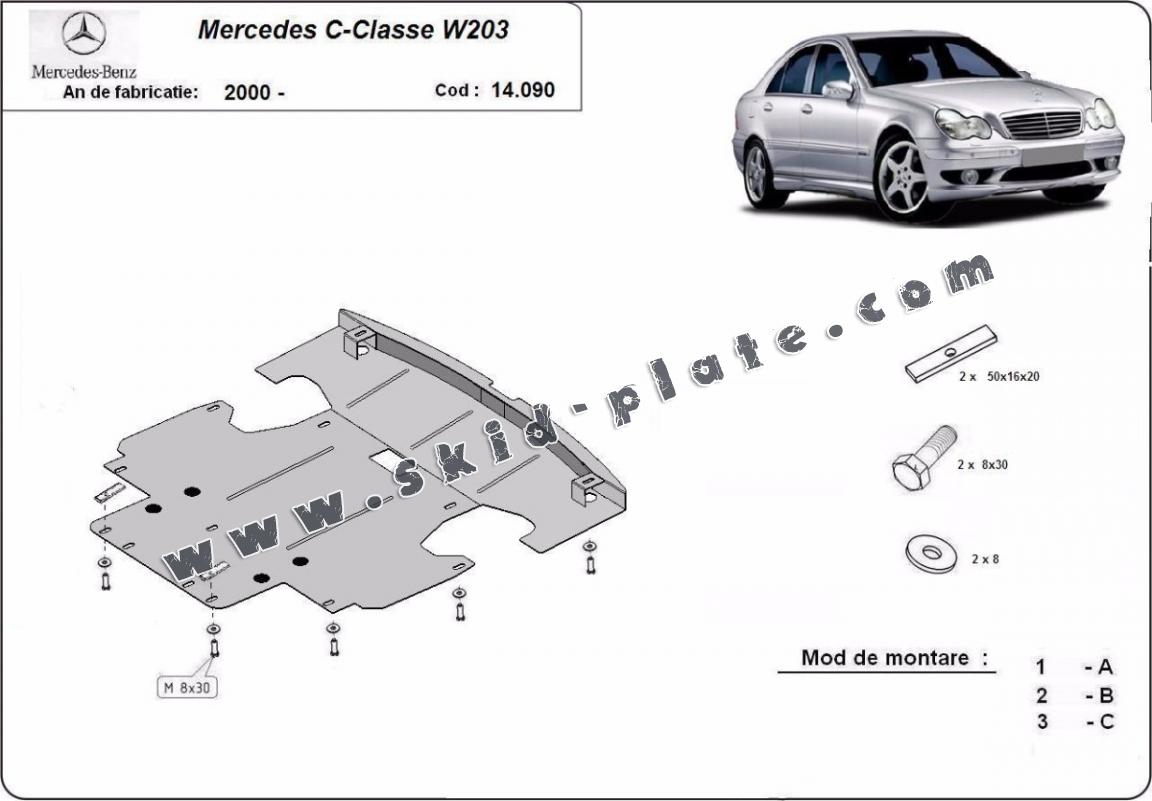 Mercedes-Benz

Mercedes C-Classe W203

An de fabricatie: 2000 -

Cod : 14.090

www.skid-plate.com

2 x 50x16x20

2 x 8x30

2 x 8

M 8x30

Mod de montare :

1 - A

2 - B

3 - C