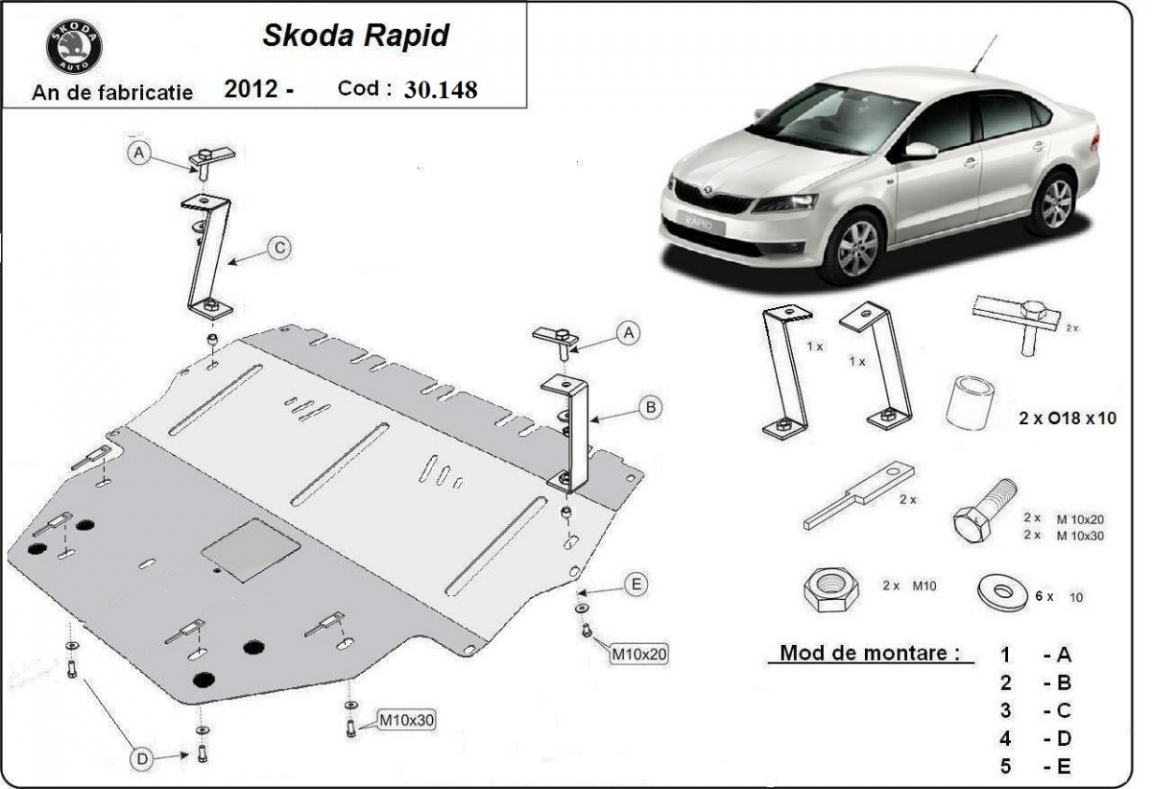 SKODA AUTO

Skoda Rapid

An de fabricatie 2012 - Cod : 30.148

A

C

A

B

E

M10x20

M10x30

D

RAPID

1 x

1 x

2 x

2 x O18 x 10

2 x

2 x M 10x20
2 x M 10x30

2 x M10

6 x 10

Mod de montare :

1 - A
2 - B
3 - C
4 - D
5 - E