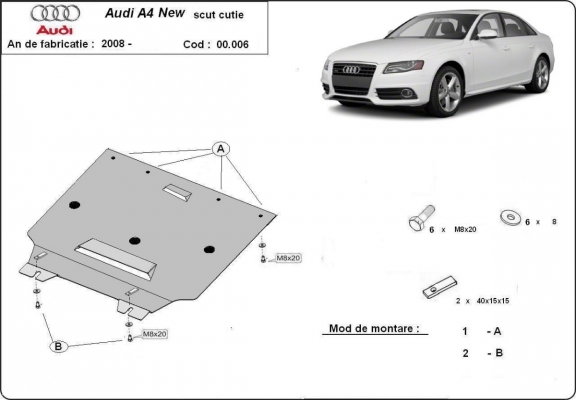 Audi

Audi A4 New scut cutie

An de fabricatie : 2008 - Cod : 00.006

A

M8x20

M8x20

B

6 x M8x20

6 x 8

2 x 40x15x15

Mod de montare :

1 - A

2 - B