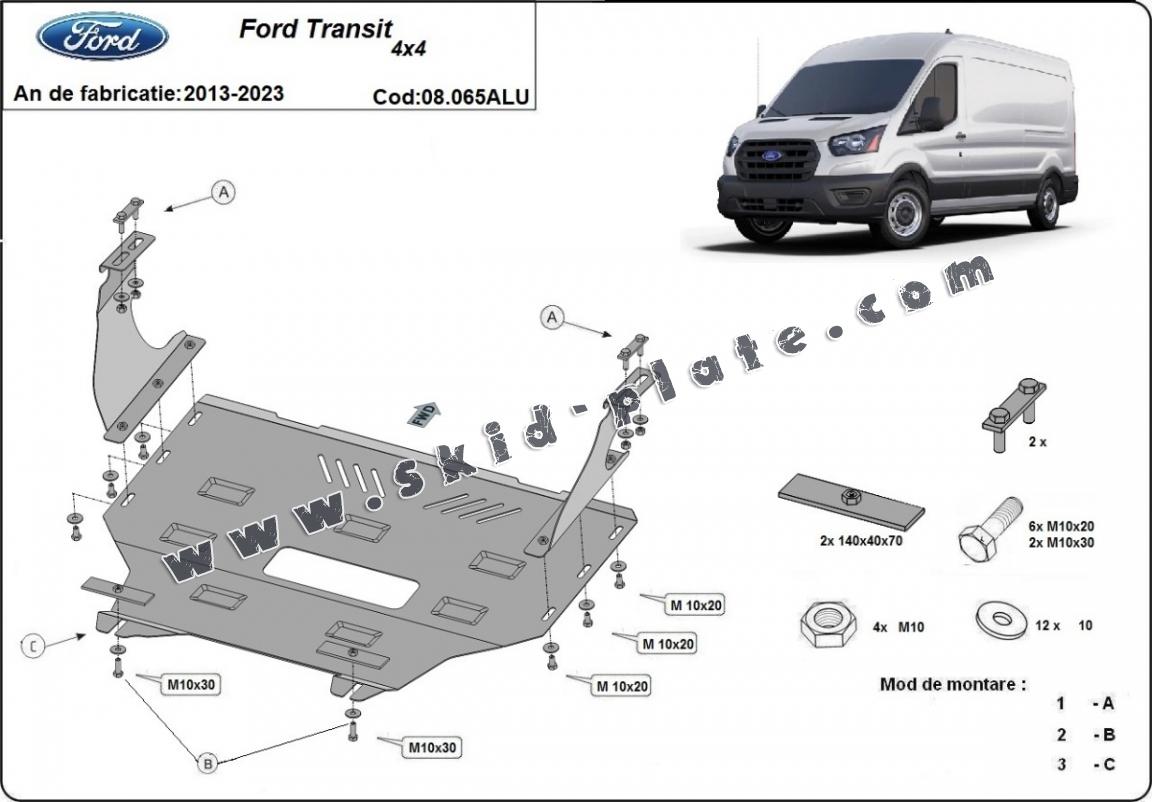 Ford

Ford Transit 4x4

An de fabricatie:2013-2023

Cod:08.065ALU

www.skid-plate.com

A

A

FWD

C

B

M10x30

M10x30

M 10x20

M 10x20

M 10x20

2 x

2x 140x40x70

6x M10x20
2x M10x30

4x M10

12 x 10

Mod de montare :

1 - A

2 - B

3 - C