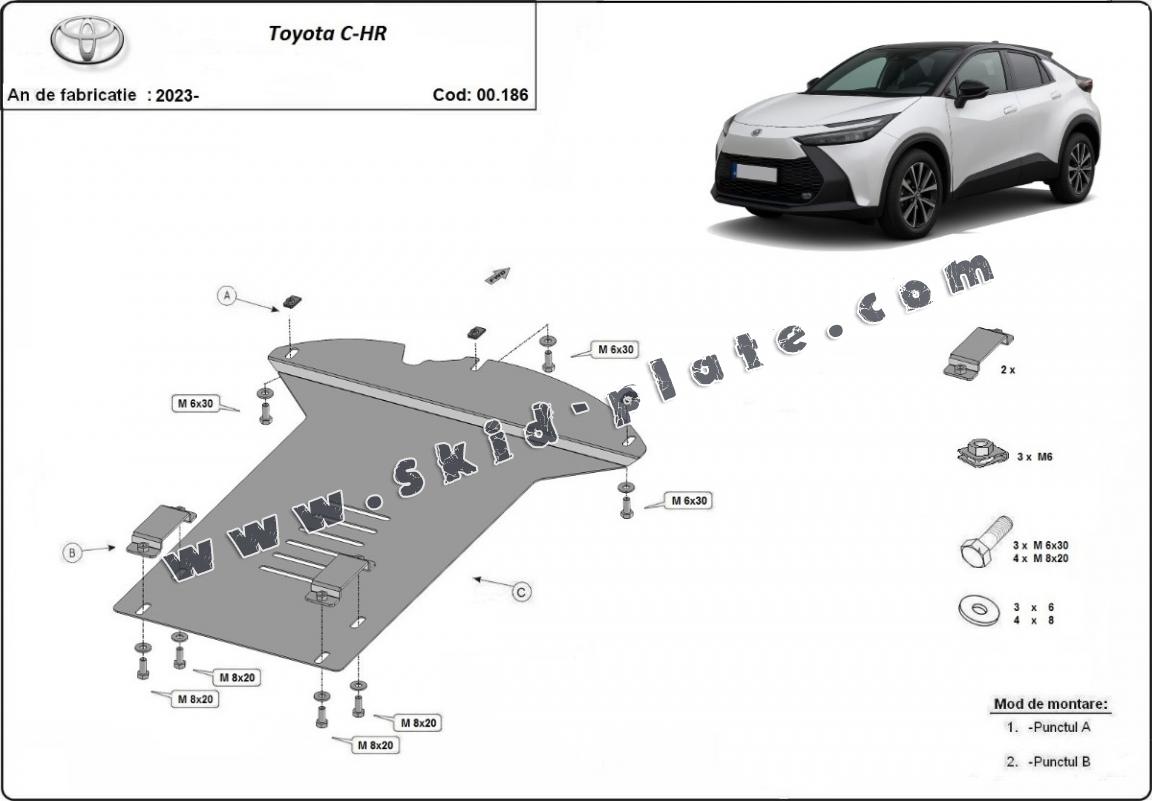 Toyota C-HR

An de fabricatie : 2023-

Cod: 00.186

www.skid-plate.com

A

M 6x30

M 6x30

M 6x30

B

C

M 8x20

M 8x20

M 8x20

M 8x20

2 x

3 x M6

3 x M 6x30
4 x M 8x20

3 x 6
4 x 8

Mod de montare:

1. -Punctul A

2. -Punctul B