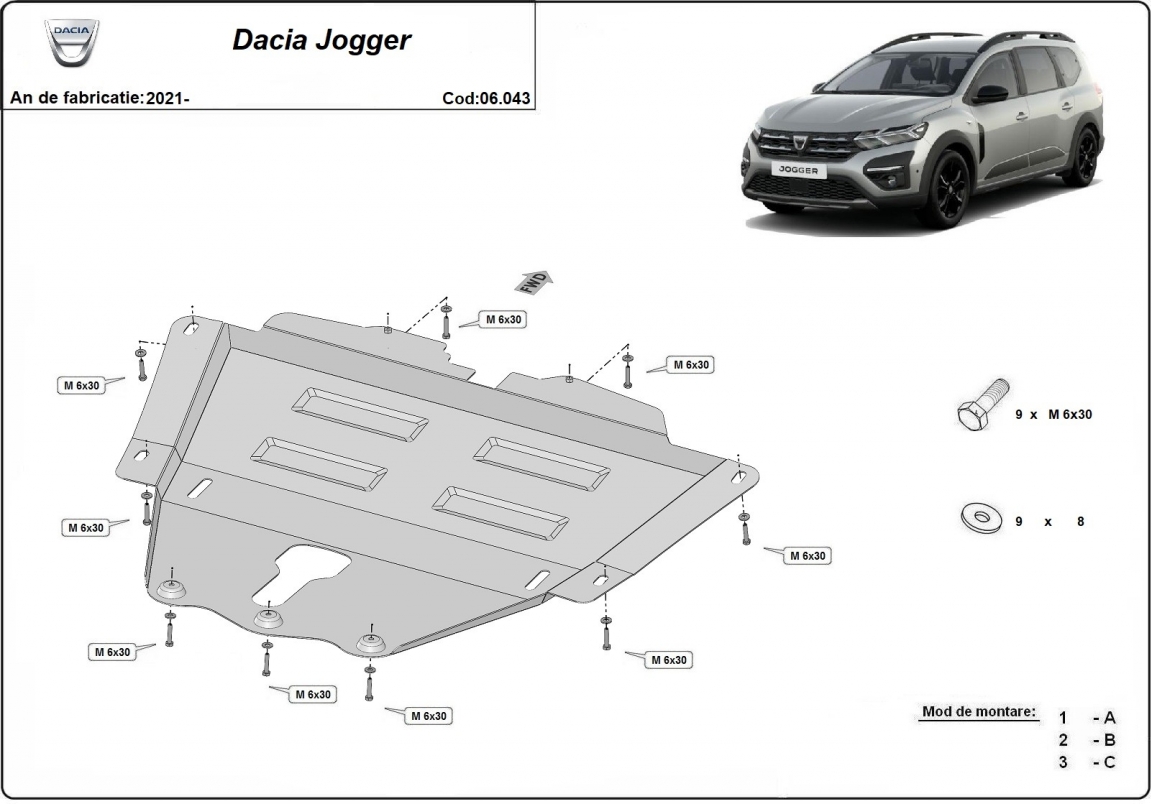 DACIA

Dacia Jogger

An de fabricatie:2021-

Cod:06.043

JOGGER

FWD

M 6x30

M 6x30

M 6x30

M 6x30

M 6x30

M 6x30

M 6x30

M 6x30

M 6x30

9 x M 6x30

9 x 8

Mod de montare:
1 - A
2 - B
3 - C